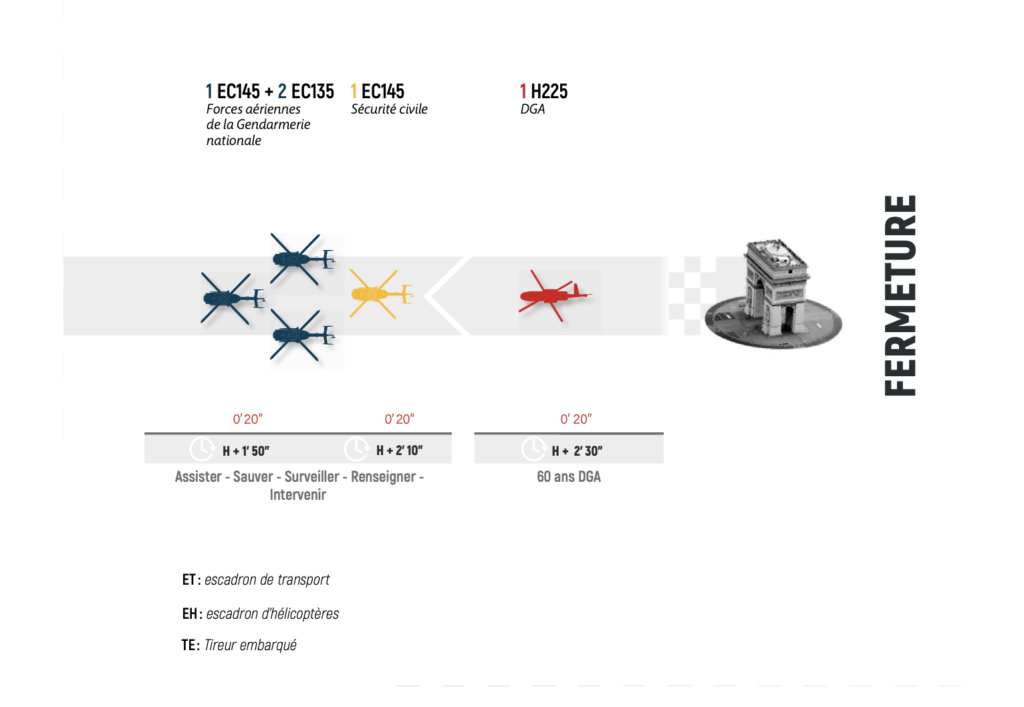 1 EC145 + 2 EC135
Forces aériennes de la Gendarmerie nationale

1 EC145
Sécurité civile

1 H225
DGA

FERMETURE

0'20"

0'20"

0' 20"

H + 1' 50"

H + 2' 10"

H + 2' 30"

Assister - Sauver - Surveiller - Renseigner - Intervenir

60 ans DGA

ET : escadron de transport

EH : escadron d'hélicoptères

TE : Tireur embarqué